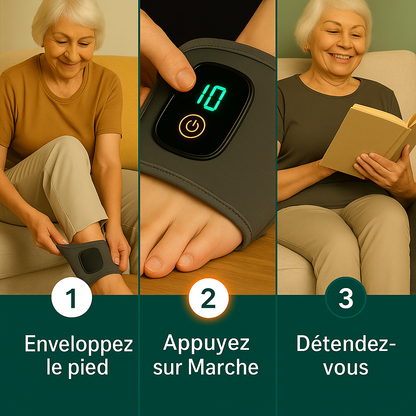 10

1

Enveloppez le pied

2

Appuyez sur Marche

3

Détendez-vous